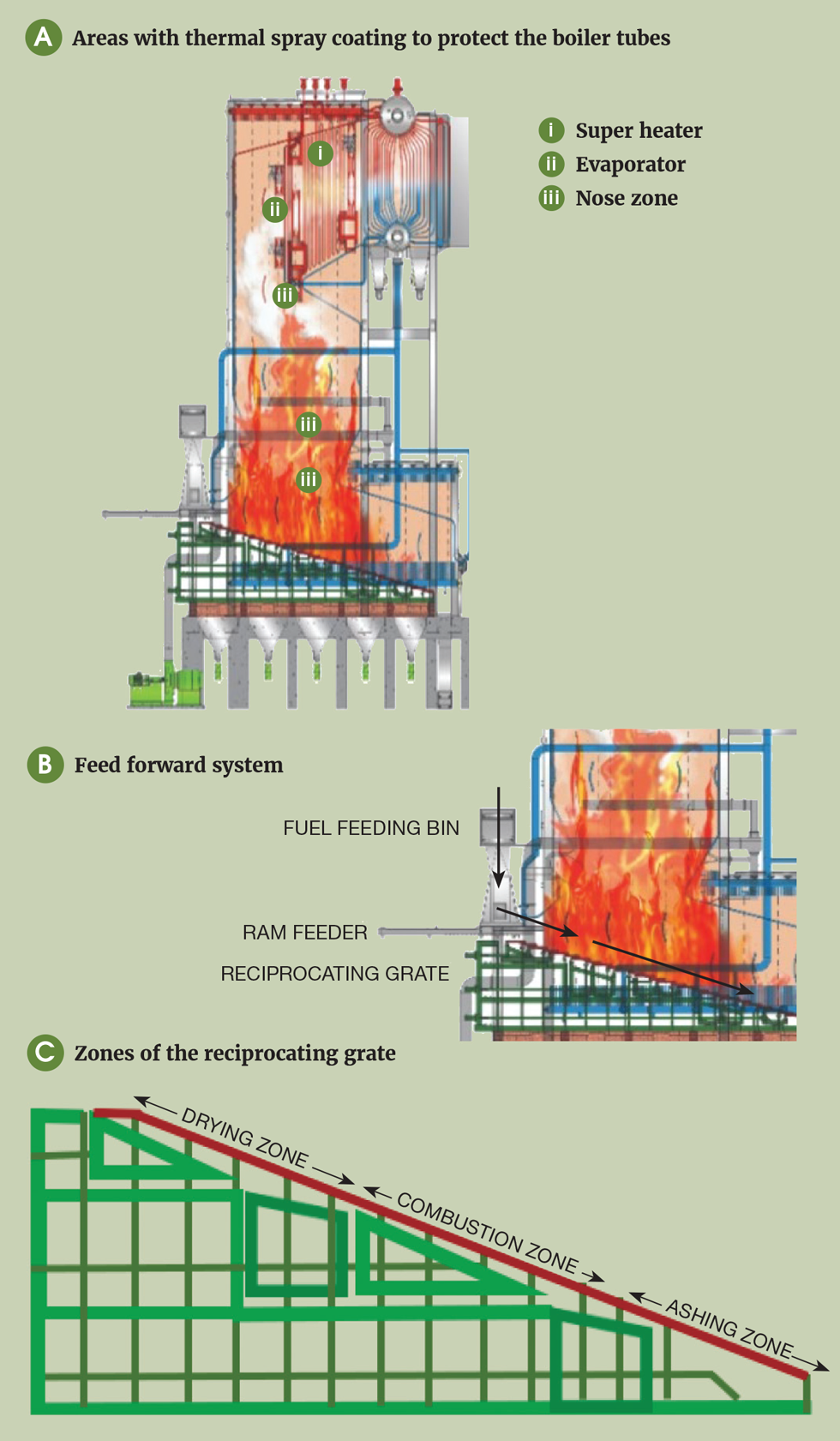 A Areas with thermal spray coating to protect the boiler tubes

i
ii
iii
iii
iii

i Super heater
ii Evaporator
iii Nose zone

B Feed forward system

FUEL FEEDING BIN
RAM FEEDER
RECIPROCATING GRATE

C Zones of the reciprocating grate

DRYING ZONE
COMBUSTION ZONE
ASHING ZONE