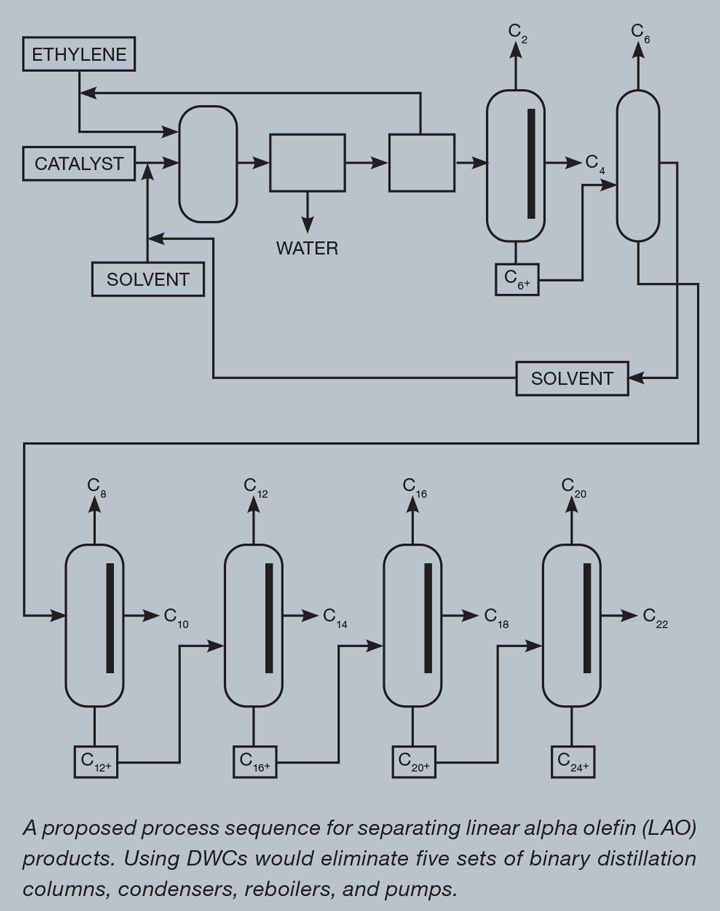 ETHYLENE

CATALYST

SOLVENT

WATER

$C_2$

$C_4$

$C_{6+}$

$C_6$

SOLVENT

$C_8$

$C_{10}$

$C_{12+}$

$C_{12}$

$C_{14}$

$C_{16+}$

$C_{16}$

$C_{18}$

$C_{20+}$

$C_{20}$

$C_{22}$

$C_{24+}$

A proposed process sequence for separating linear alpha olefin (LAO) products. Using DWCs would eliminate five sets of binary distillation columns, condensers, reboilers, and pumps.