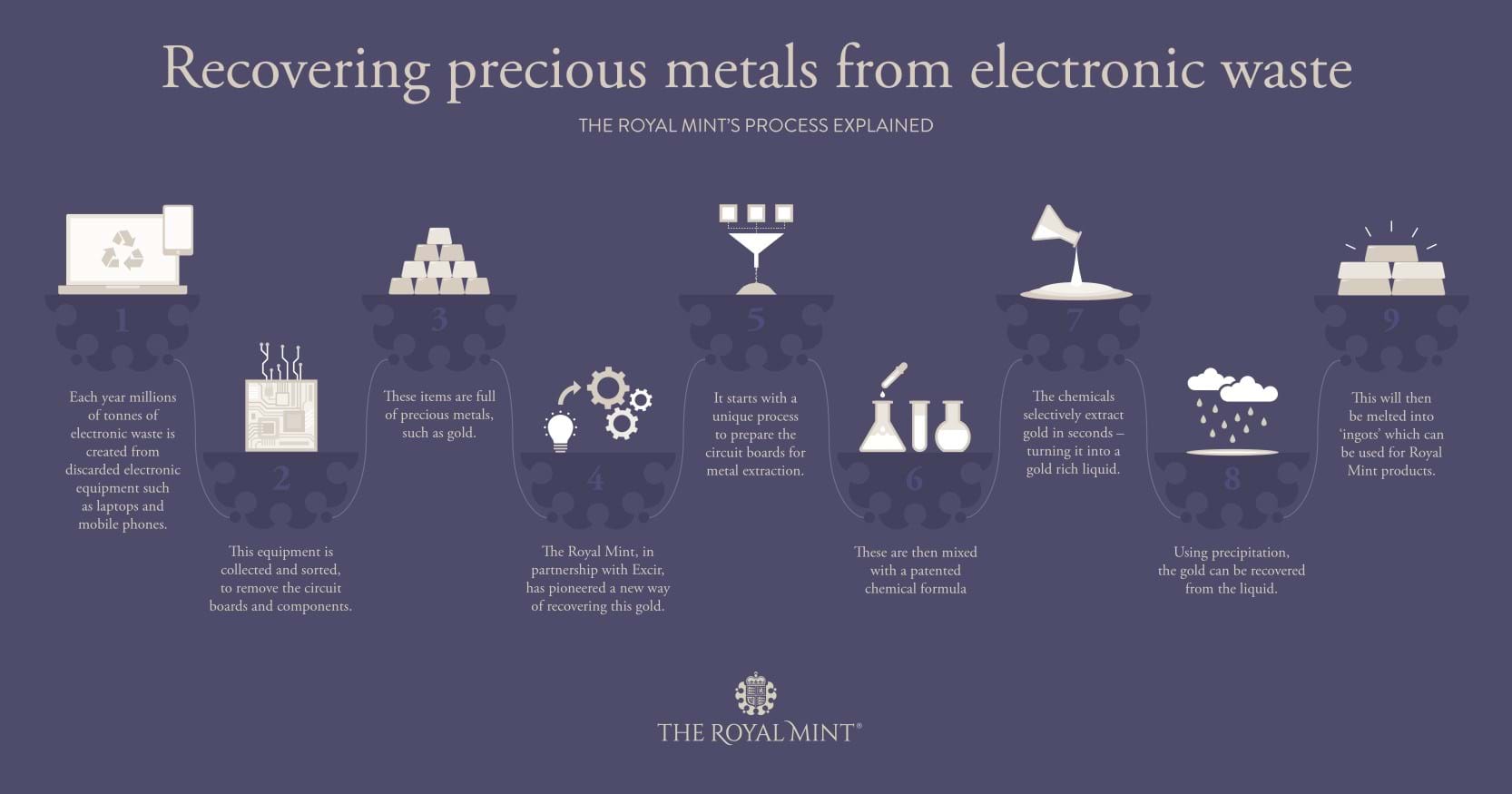 Recovering precious metals from electronic waste

THE ROYAL MINT'S PROCESS EXPLAINED

1

Each year millions of tonnes of electronic waste is created from discarded electronic equipment such as laptops and mobile phones.

2

This equipment is collected and sorted, to remove the circuit boards and components.

3

These items are full of precious metals, such as gold.

4

The Royal Mint, in partnership with Excir, has pioneered a new way of recovering this gold.

5

It starts with a unique process to prepare the circuit boards for metal extraction.

6

These are then mixed with a patented chemical formula

7

The chemicals selectively extract gold in seconds – turning it into a gold rich liquid.

8

Using precipitation, the gold can be recovered from the liquid.

9

This will then be melted into 'ingots' which can be used for Royal Mint products.

THE ROYAL MINT®