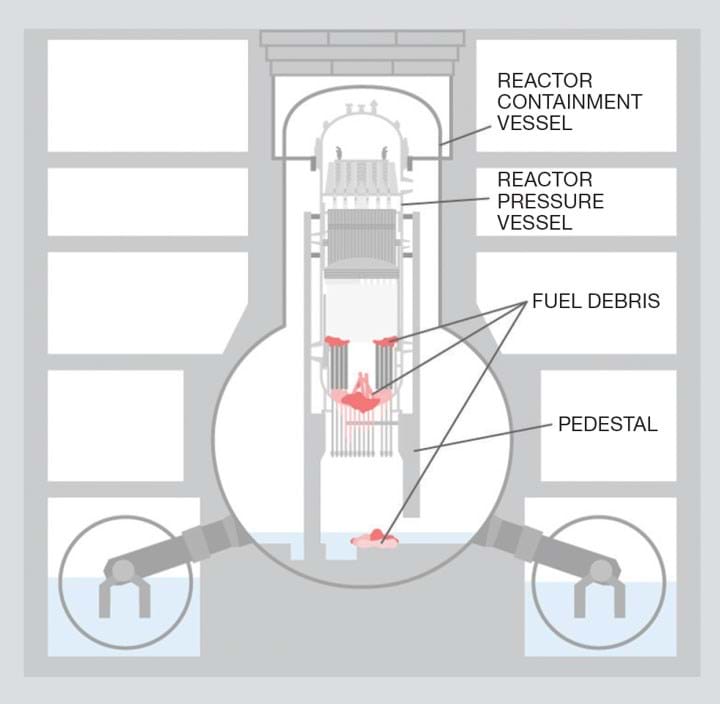 REACTOR CONTAINMENT VESSEL

REACTOR PRESSURE VESSEL

FUEL DEBRIS

PEDESTAL