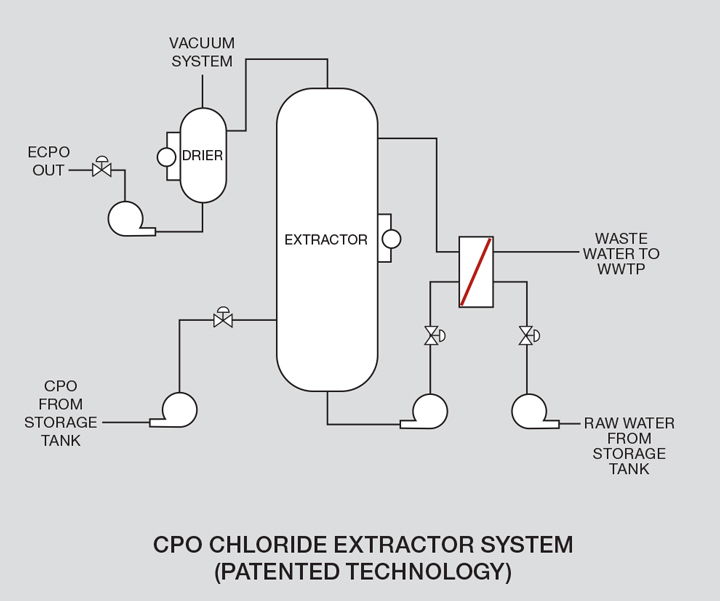 VACUUM SYSTEM

ECPO OUT

DRIER

EXTRACTOR

WASTE WATER TO WWTP

CPO FROM STORAGE TANK

RAW WATER FROM STORAGE TANK

CPO CHLORIDE EXTRACTOR SYSTEM
(PATENTED TECHNOLOGY)