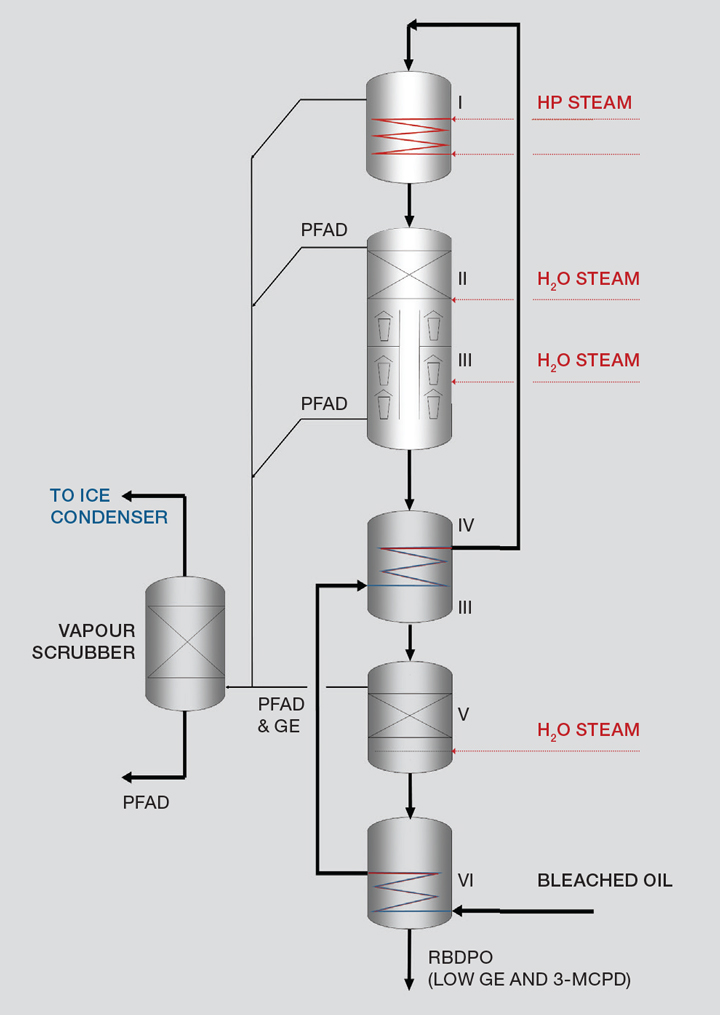 I

HP STEAM

PFAD

II

$H_2O$ STEAM

III

$H_2O$ STEAM

PFAD

TO ICE CONDENSER

IV

III

VAPOUR SCRUBBER

PFAD & GE

V

$H_2O$ STEAM

PFAD

VI

BLEACHED OIL

RBDPO (LOW GE AND 3-MCPD)