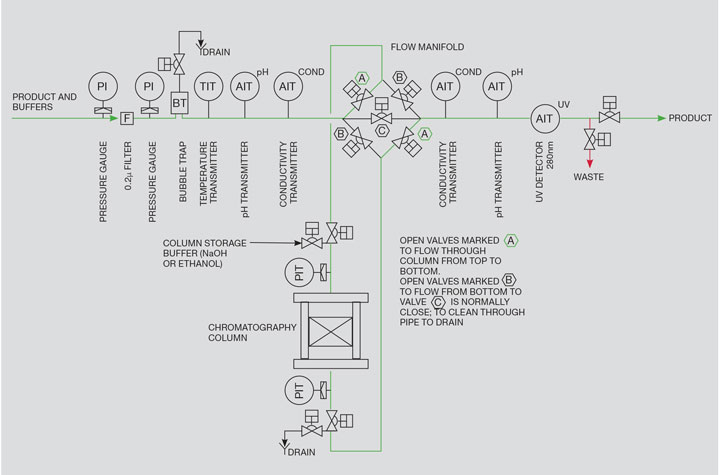 DRAIN

FLOW MANIFOLD

PRODUCT AND BUFFERS

PI

F

PI

BT

TIT

AIT pH

AIT COND

A

B

C

B

A

AIT COND

AIT pH

AIT UV

PRODUCT

WASTE

PRESSURE GAUGE

0.2μ FILTER

PRESSURE GAUGE

BUBBLE TRAP

TEMPERATURE TRANSMITTER

pH TRANSMITTER

CONDUCTIVITY TRANSMITTER

CONDUCTIVITY TRANSMITTER

pH TRANSMITTER

UV DETECTOR 280nm

COLUMN STORAGE BUFFER (NaOH OR ETHANOL)

PIT

CHROMATOGRAPHY COLUMN

PIT

DRAIN

OPEN VALVES MARKED A TO FLOW THROUGH COLUMN FROM TOP TO BOTTOM.
OPEN VALVES MARKED B TO FLOW FROM BOTTOM TO VALVE C IS NORMALLY CLOSE; TO CLEAN THROUGH PIPE TO DRAIN