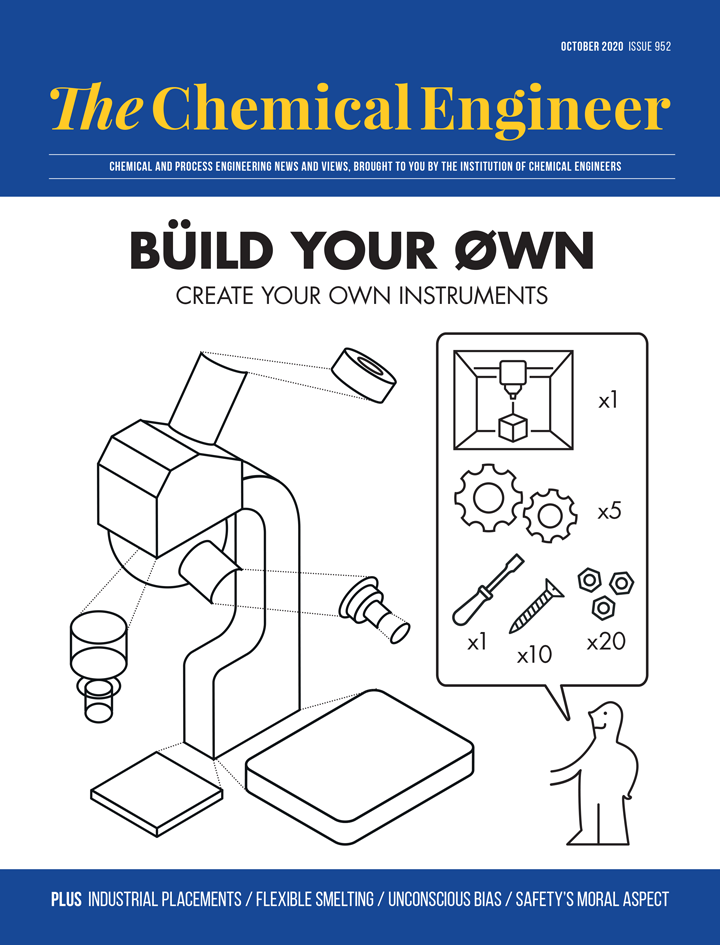 OCTOBER 2020 ISSUE 952

The Chemical Engineer

CHEMICAL AND PROCESS ENGINEERING NEWS AND VIEWS, BROUGHT TO YOU BY THE INSTITUTION OF CHEMICAL ENGINEERS

BÜILD YOUR ØWN

CREATE YOUR OWN INSTRUMENTS

x1

x5

x1

x10

x20

PLUS INDUSTRIAL PLACEMENTS / FLEXIBLE SMELTING / UNCONSCIOUS BIAS / SAFETY'S MORAL ASPECT