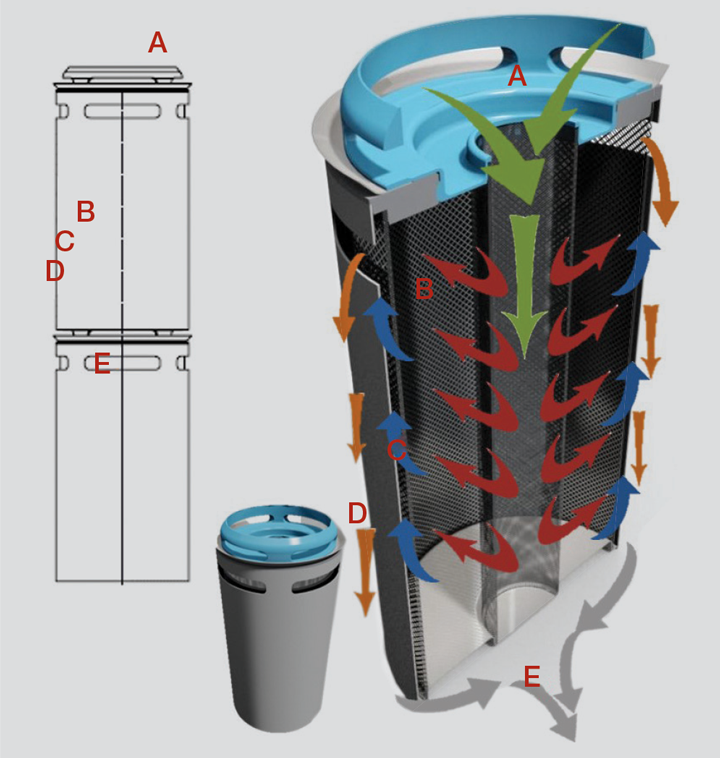 A
B
C
D
E
A
B
C
D
E