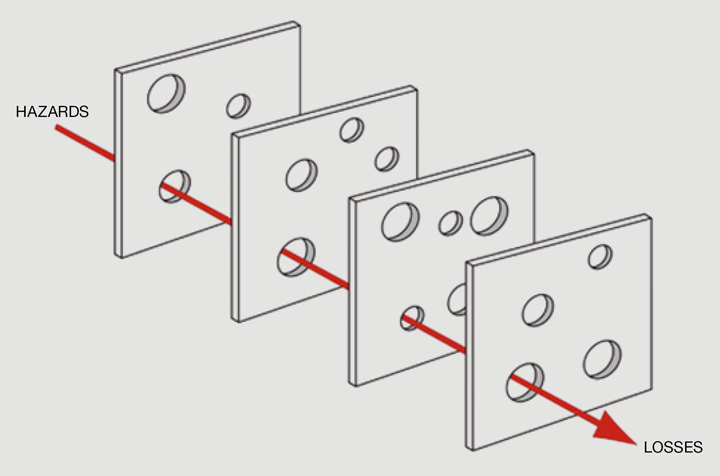 HAZARDS

LOSSES