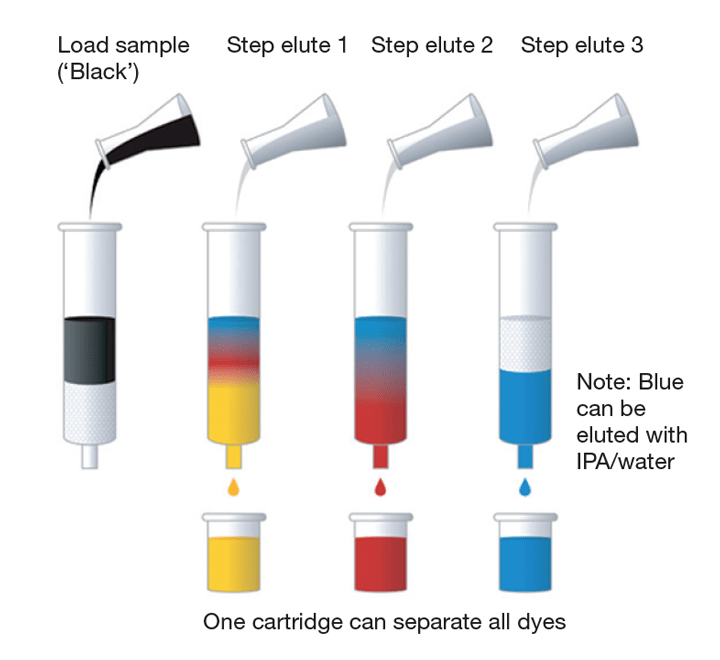 Load sample
('Black')

Step elute 1

Step elute 2

Step elute 3

Note: Blue can be eluted with IPA/water

One cartridge can separate all dyes